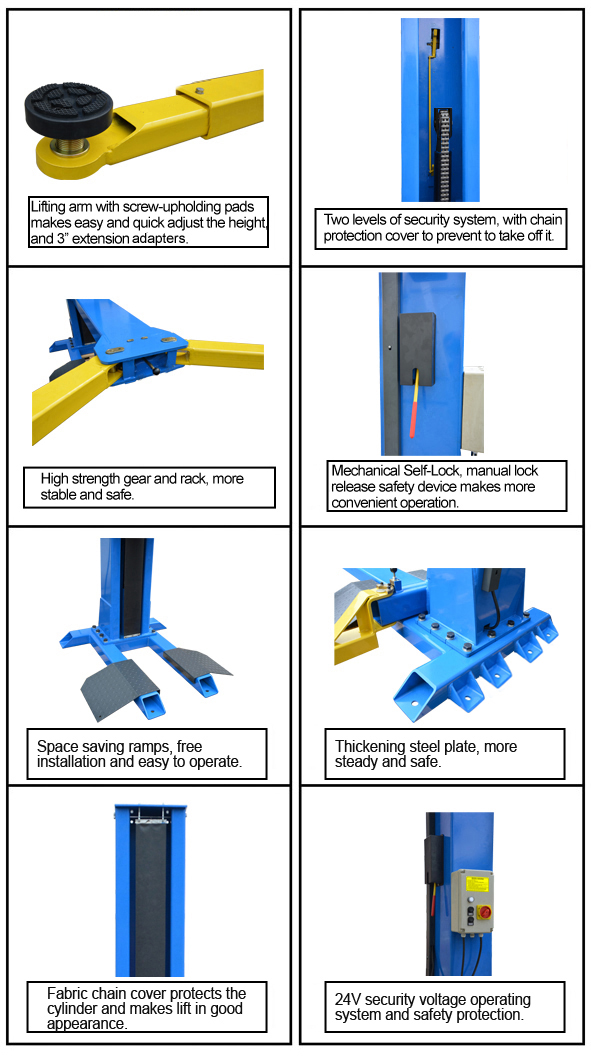 Lifting arm with screw-upholding pads makes easy and quick adjust the height, and 3" extension adapters.

Two levels of security system, with chain protection cover to prevent to take off it.

High strength gear and rack, more stable and safe.

Mechanical Self-Lock, manual lock release safety device makes more convenient operation.

Space saving ramps, free installation and easy to operate.

Thickening steel plate, more steady and safe.

Fabric chain cover protects the cylinder and makes lift in good appearance.

24V security voltage operating system and safety protection.